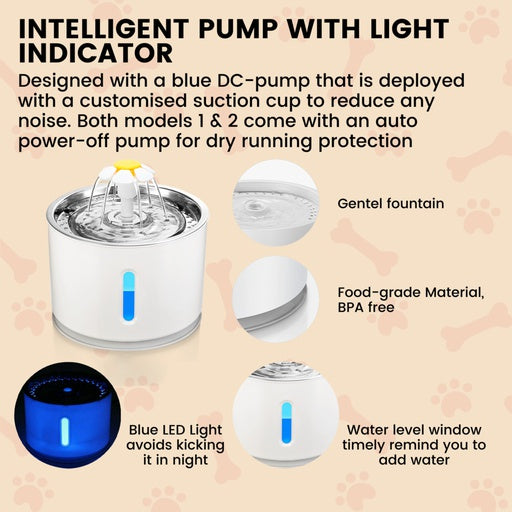 INTELLIGENT PUMP WITH LIGHT INDICATOR

Designed with a blue DC-pump that is deployed with a customised suction cup to reduce any noise. Both models 1 & 2 come with an auto power-off pump for dry running protection

Gentel fountain

Food-grade Material, BPA free

Blue LED Light avoids kicking it in night

Water level window timely remind you to add water