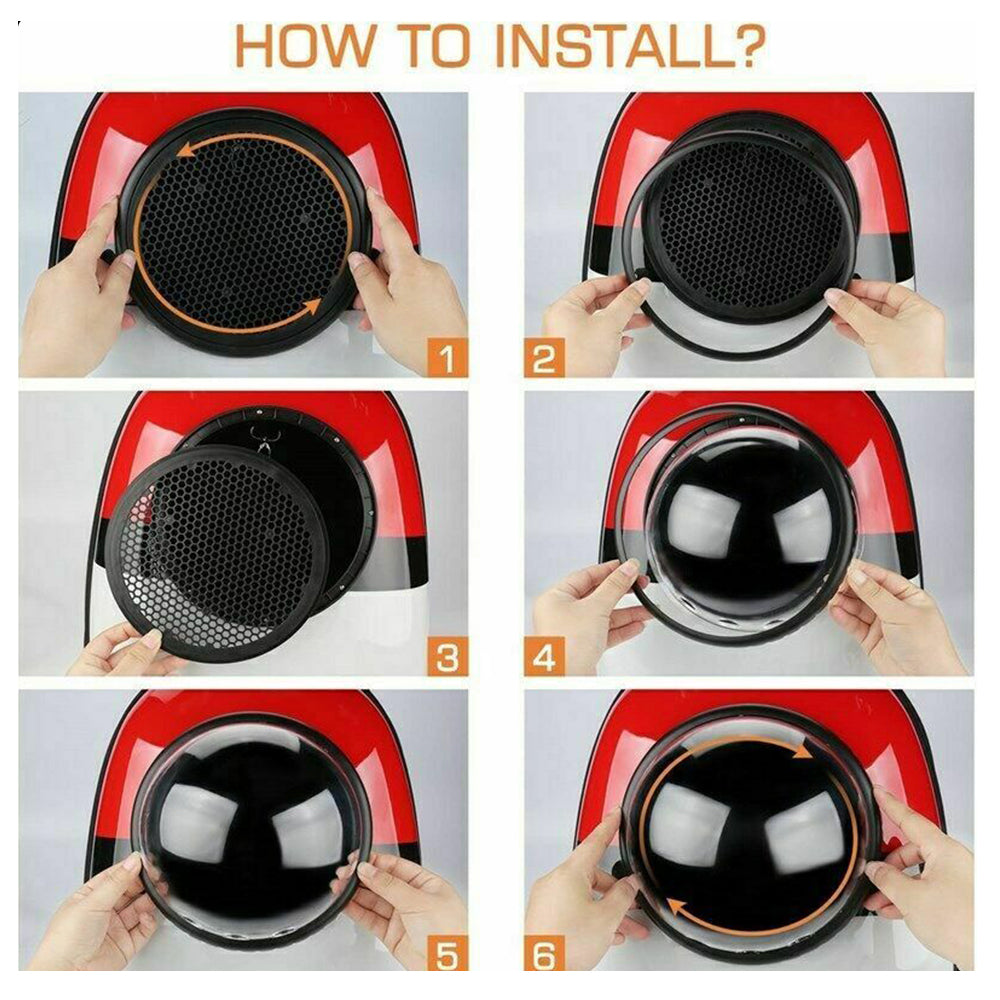 HOW TO INSTALL?

1

2

3

4

5

6