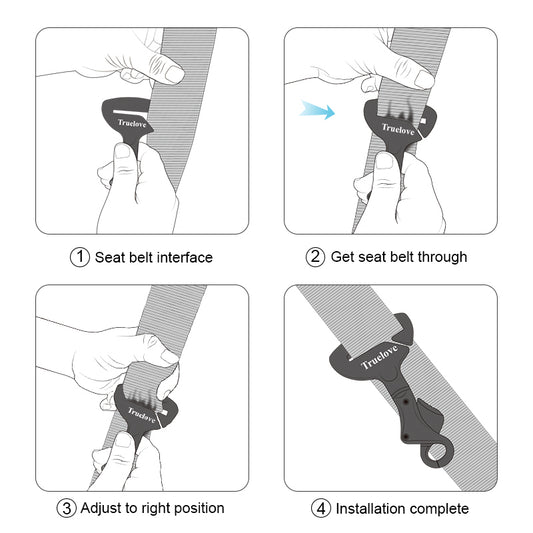 Truelove

① Seat belt interface

Truelove

② Get seat belt through

Truelove

③ Adjust to right position

Truelove

④ Installation complete